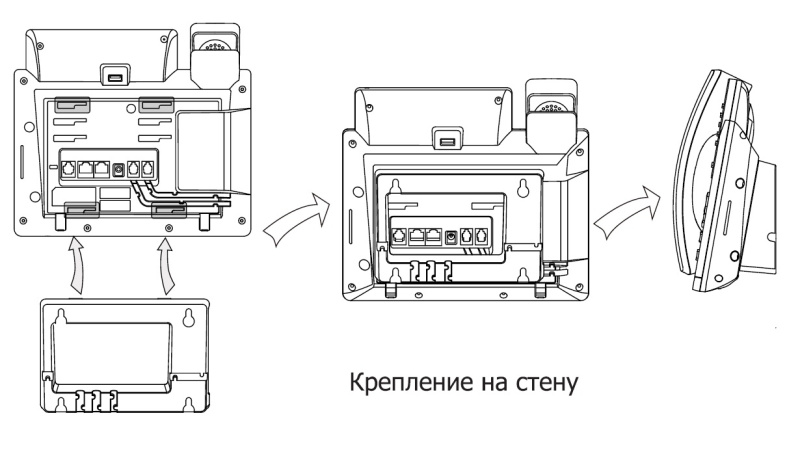 Крепление на стену